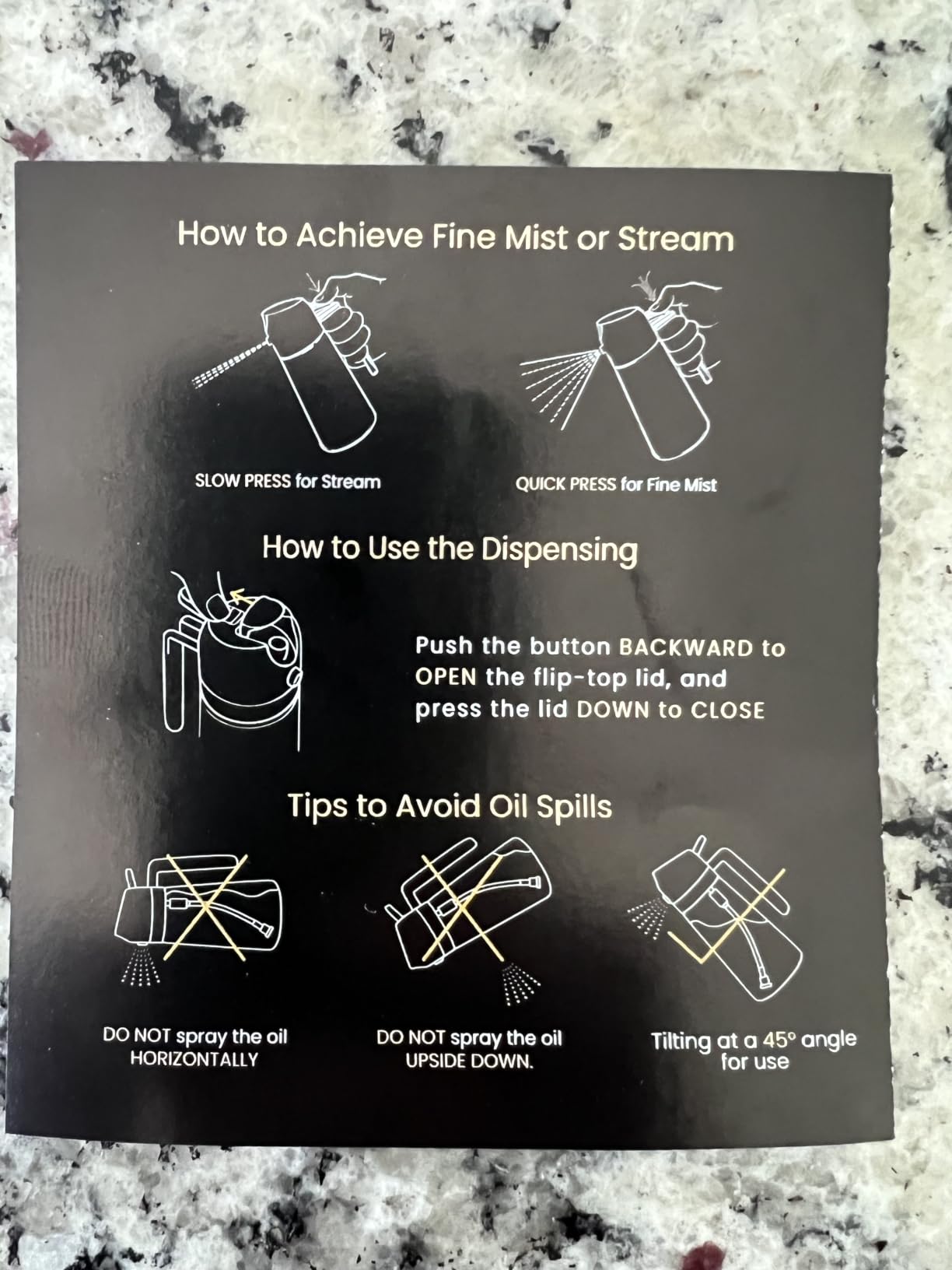 How to Achieve Fine Mist or Stream

SLOW PRESS for Stream

QUICK PRESS for Fine Mist

How to Use the Dispensing

Push the button BACKWARD to OPEN the flip-top lid, and press the lid DOWN to CLOSE

Tips to Avoid Oil Spills

DO NOT spray the oil HORIZONTALLY

DO NOT spray the oil UPSIDE DOWN.

Tilting at a 45° angle for use